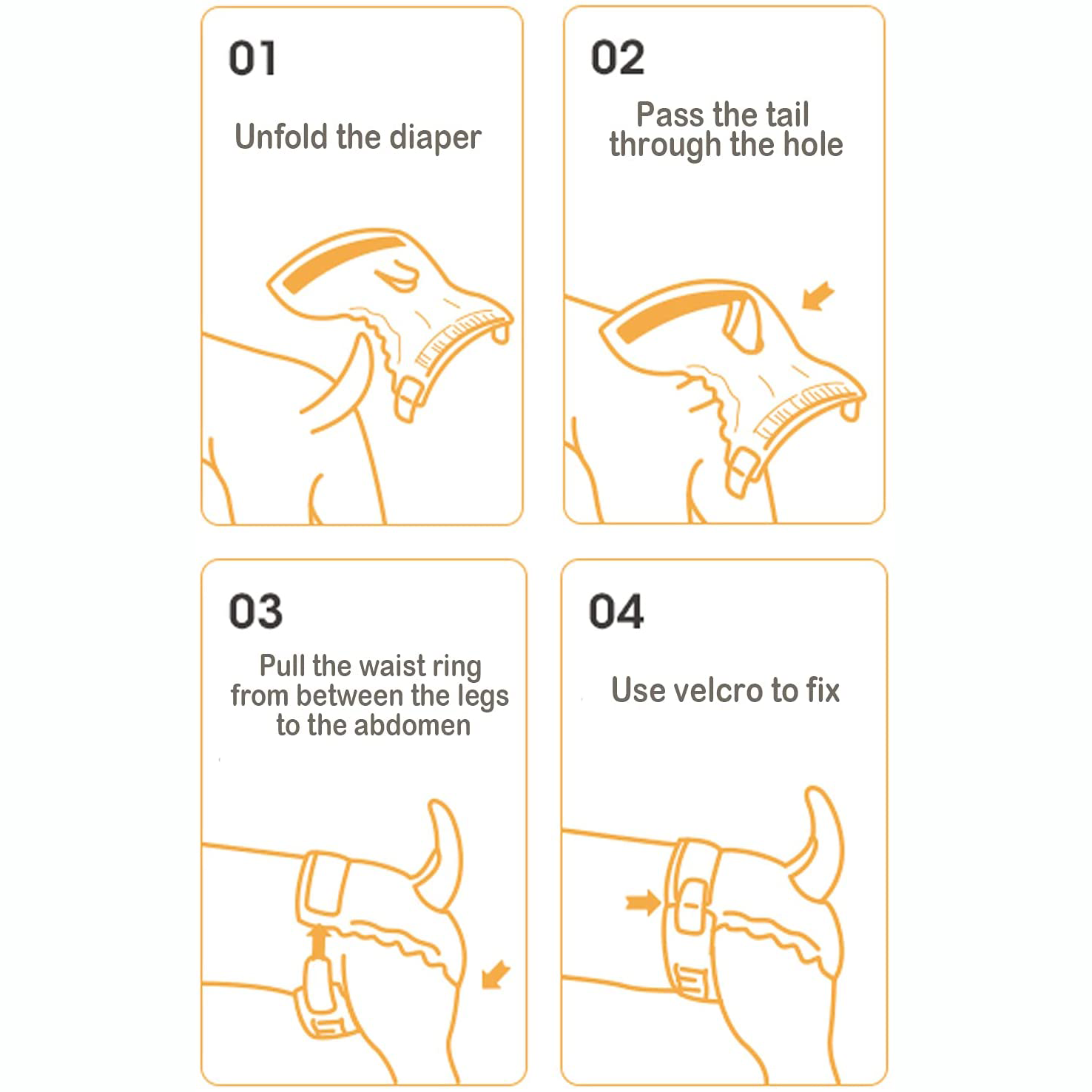 01

Unfold the diaper

02

Pass the tail through the hole

03

Pull the waist ring from between the legs to the abdomen

04

Use velcro to fix