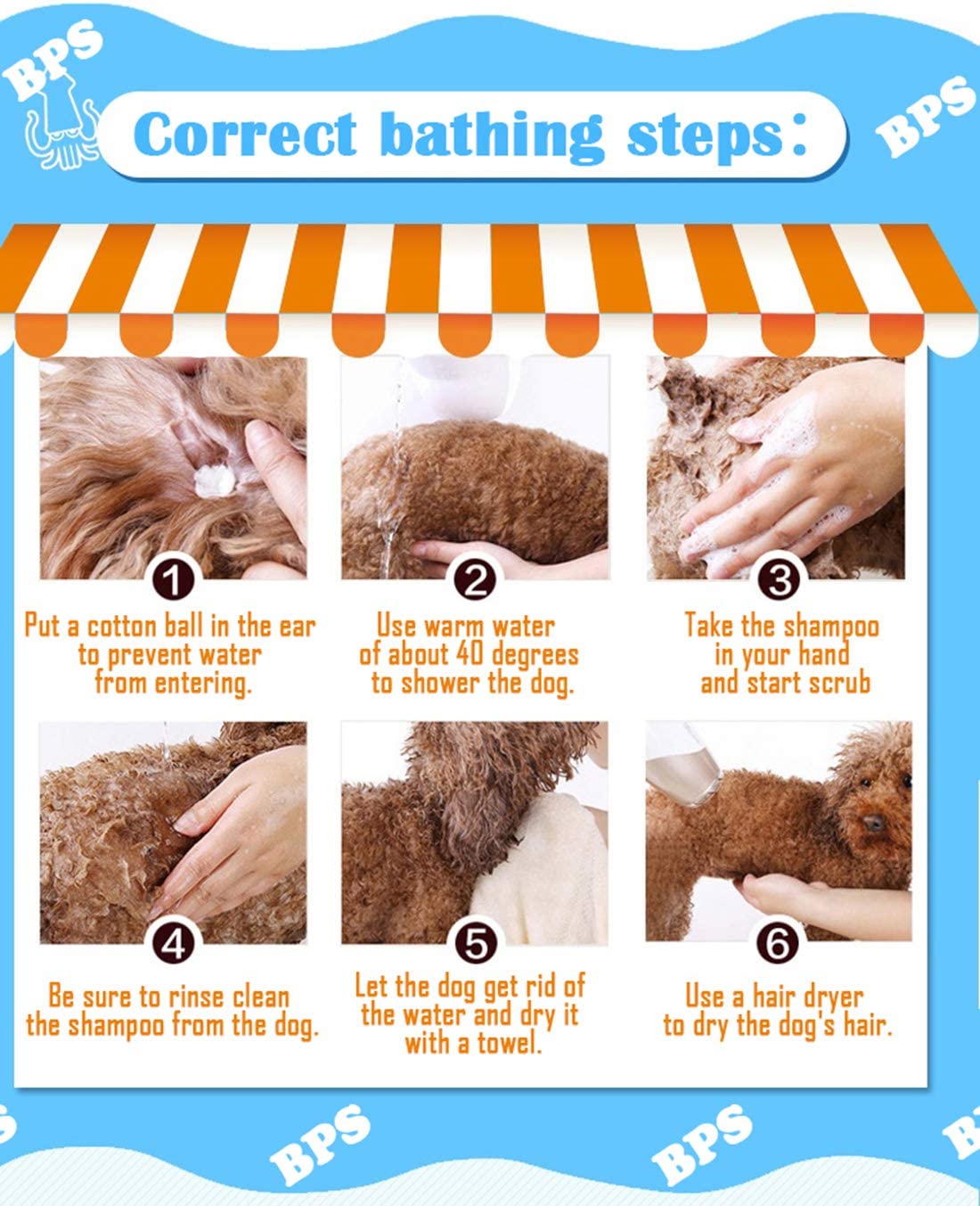 BPS

Correct bathing steps:

BPS

1
Put a cotton ball in the ear to prevent water from entering.

2
Use warm water of about 40 degrees to shower the dog.

3
Take the shampoo in your hand and start scrub

4
Be sure to rinse clean the shampoo from the dog.

5
Let the dog get rid of the water and dry it with a towel.

6
Use a hair dryer to dry the dog's hair.

BPS

BPS