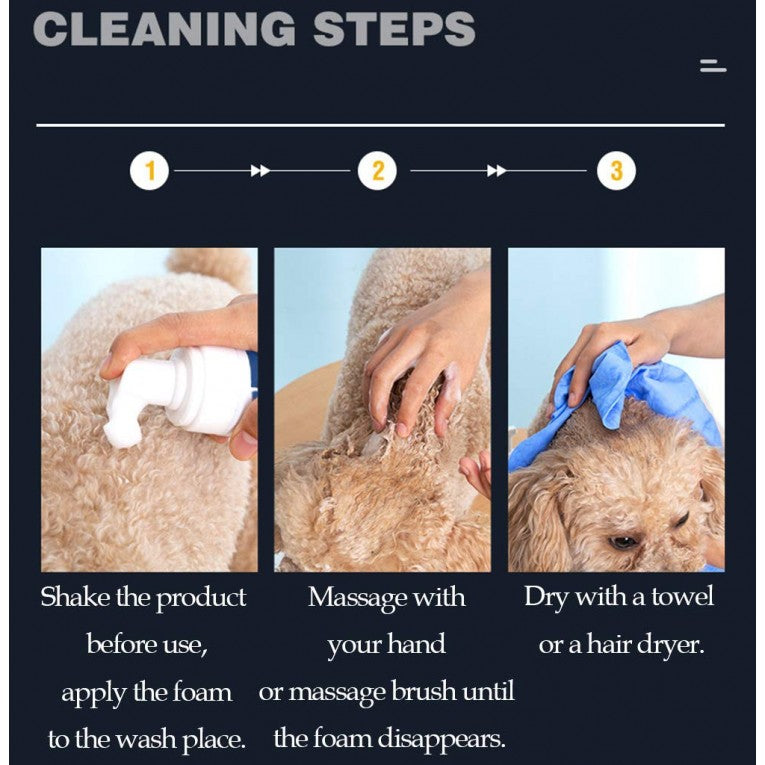 CLEANING STEPS

1

2

3

Shake the product before use, apply the foam to the wash place.

Massage with your hand or massage brush until the foam disappears.

Dry with a towel or a hair dryer.